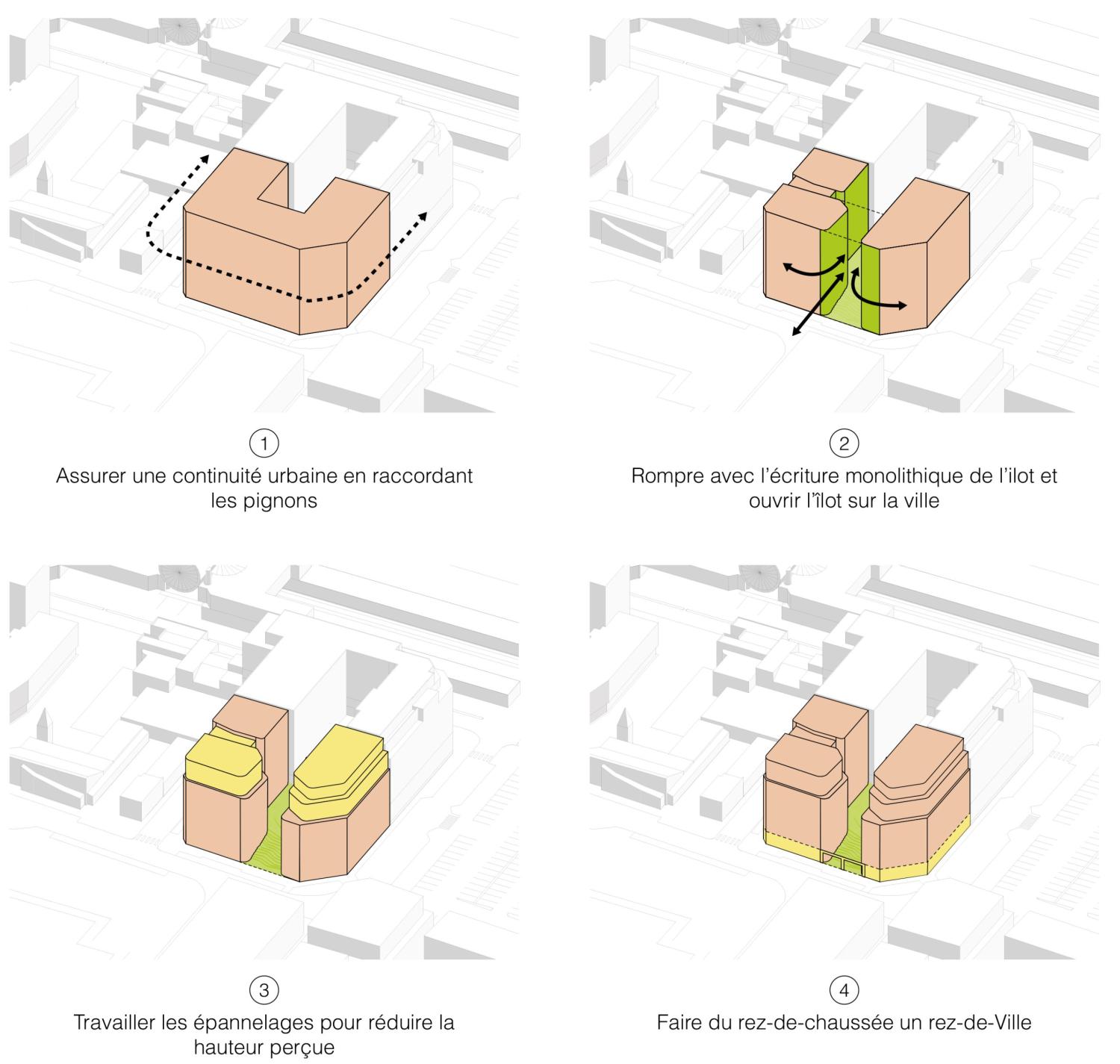 1
Assurer une continuité urbaine en raccordant les pignons

2
Rompre avec l'écriture monolithique de l'ilot et ouvrir l'îlot sur la ville

3
Travailler les épannelages pour réduire la hauteur perçue

4
Faire du rez-de-chaussée un rez-de-Ville