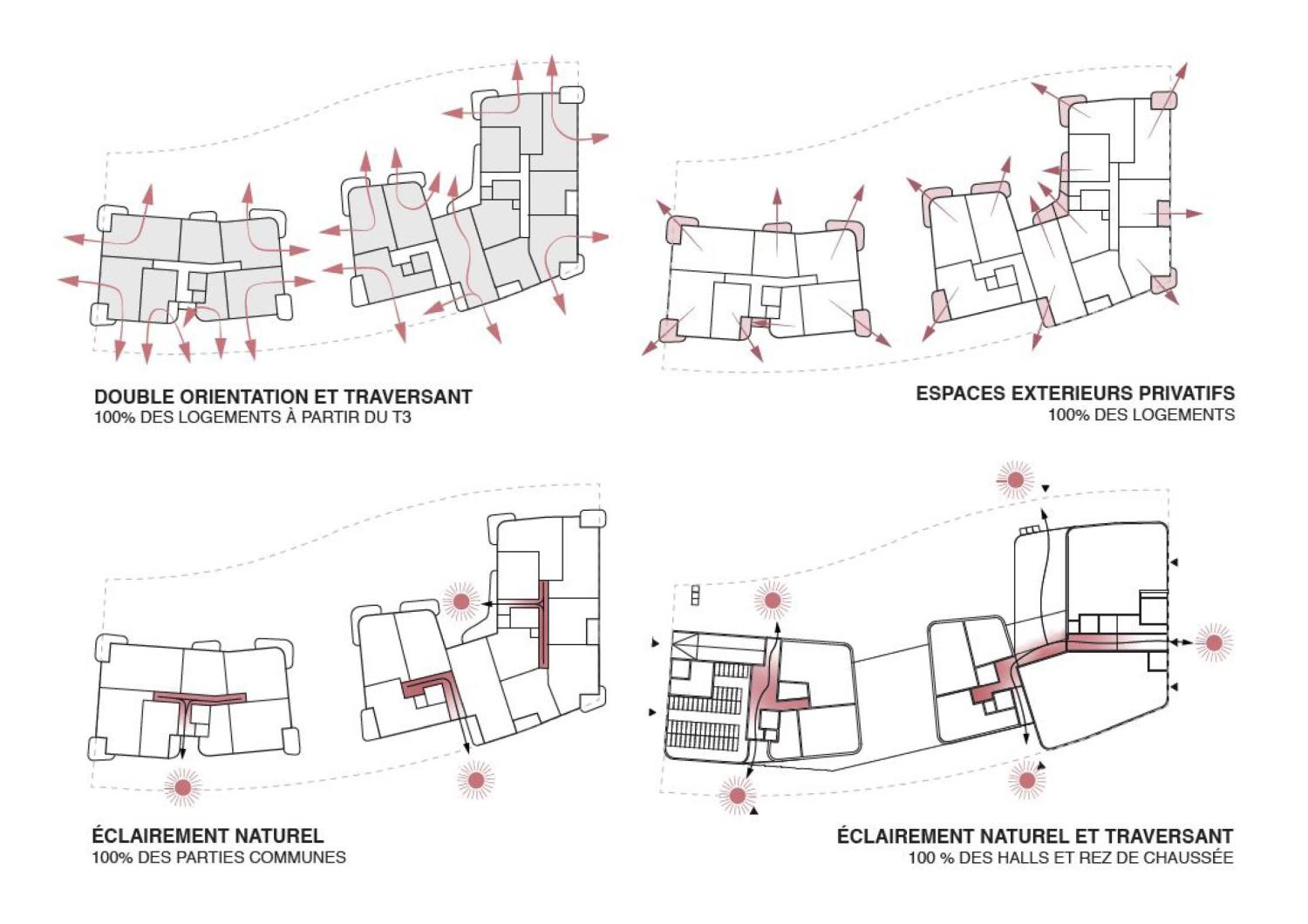 DOUBLE ORIENTATION ET TRAVERSANT
100% DES LOGEMENTS À PARTIR DU T3

ESPACES EXTERIEURS PRIVATIFS
100% DES LOGEMENTS

ÉCLAIREMENT NATUREL
100% DES PARTIES COMMUNES

ÉCLAIREMENT NATUREL ET TRAVERSANT
100 % DES HALLS ET REZ DE CHAUSSÉE